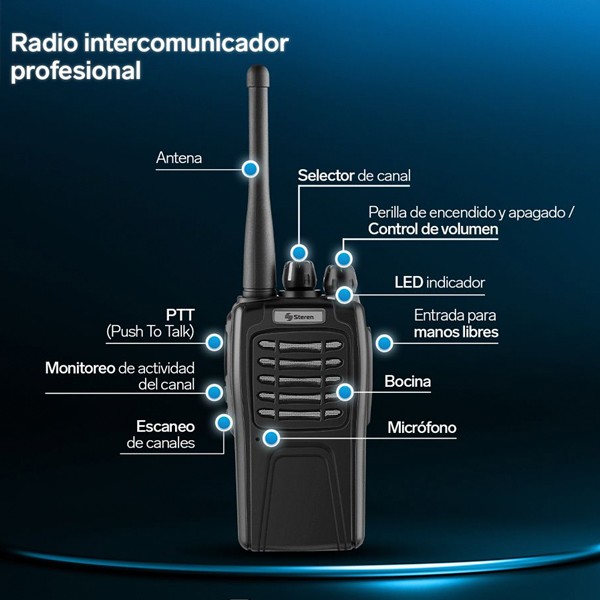 Radio intercomunicador profesional

Antena

Selector de canal

Perilla de encendido y apagado / Control de volumen

LED indicador

Steren

PTT
(Push To Talk)

Entrada para manos libres

Monitoreo de actividad del canal

Bocina

Escaneo de canales

Micrófono